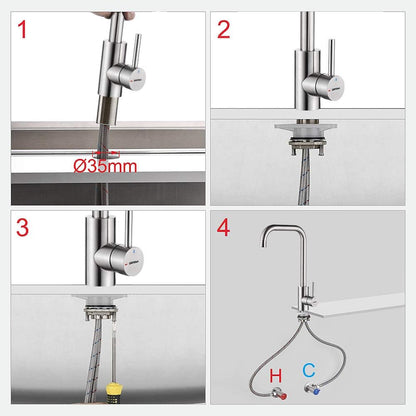 1

Ø35mm

2

3

4

H

C