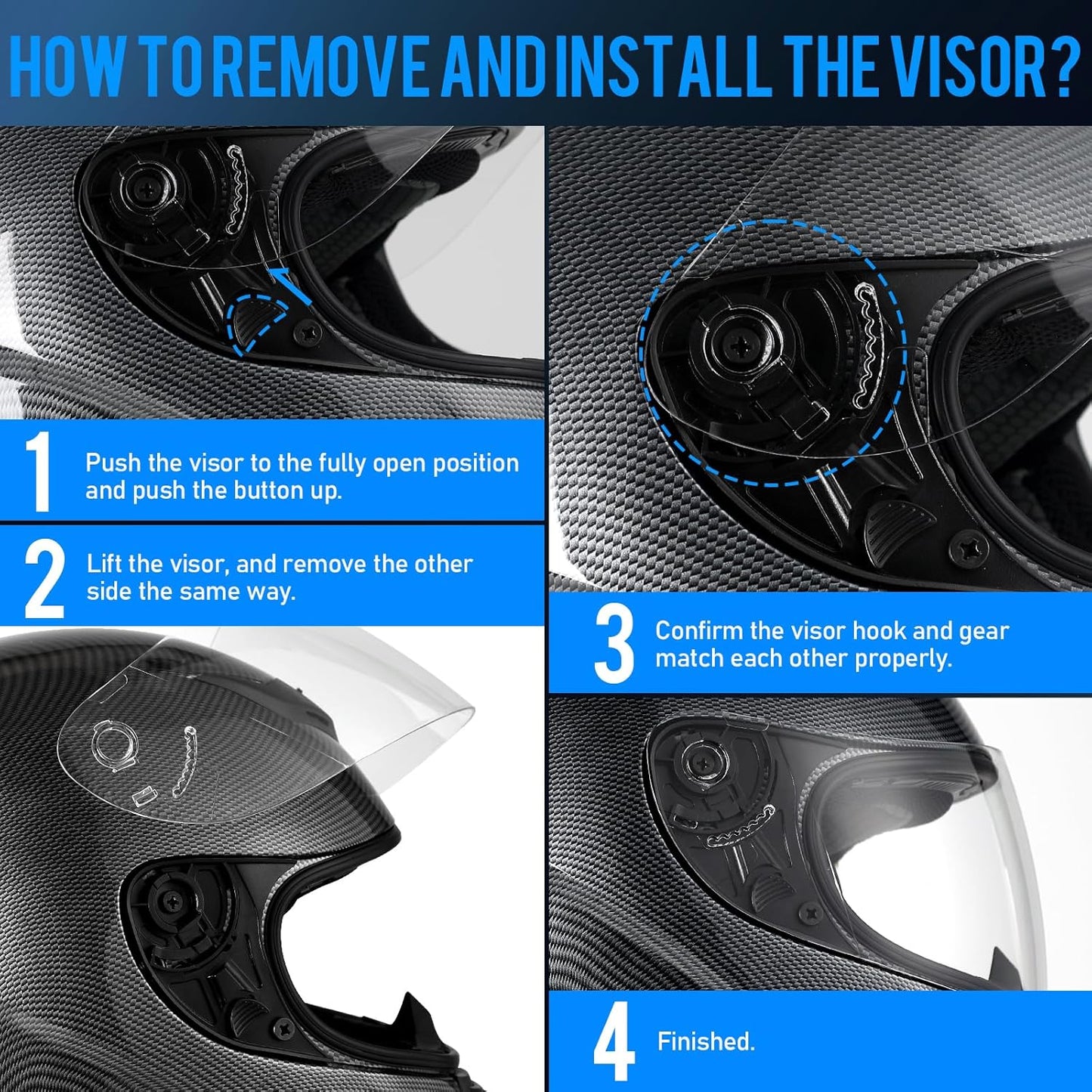 HOW TO REMOVE AND INSTALL THE VISOR?

1 Push the visor to the fully open position and push the button up.

2 Lift the visor, and remove the other side the same way.

3 Confirm the visor hook and gear match each other properly.

4 Finished.